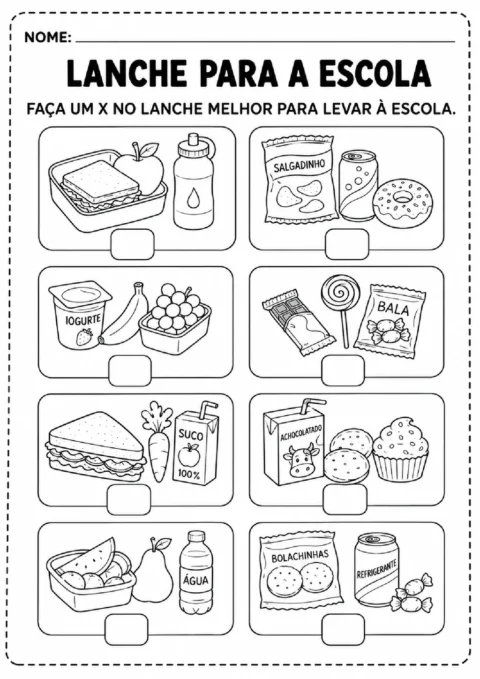 NOME:

LANCHE PARA A ESCOLA

FAÇA UM X NO LANCHE MELHOR PARA LEVAR À ESCOLA.

SALGADINHO

IOGURTE

BALA

SUCO 100%

ACHOCOLATADO

ÁGUA

BOLACHINHAS

REFRIGERANTE