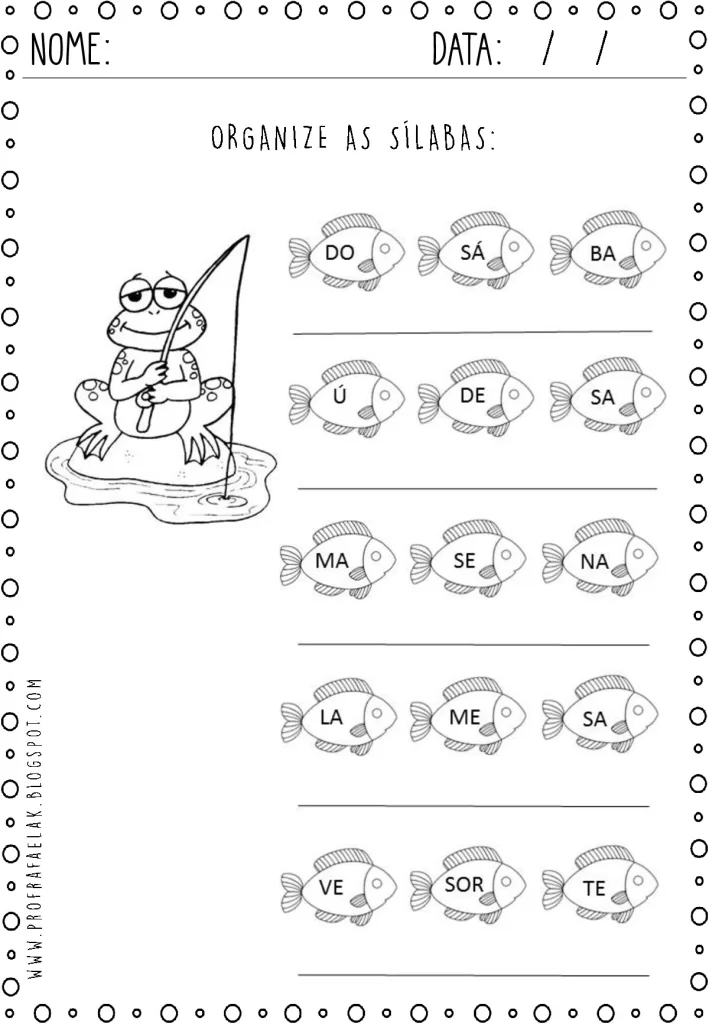 NOME: DATA: / /

ORGANIZE AS SÍLABAS:

DO SÁ BA

Ú DE SA

MA SE NA

LA ME SA

VE SOR TE

WWW.PROFRAFAELAK.BLOGSPOT.COM