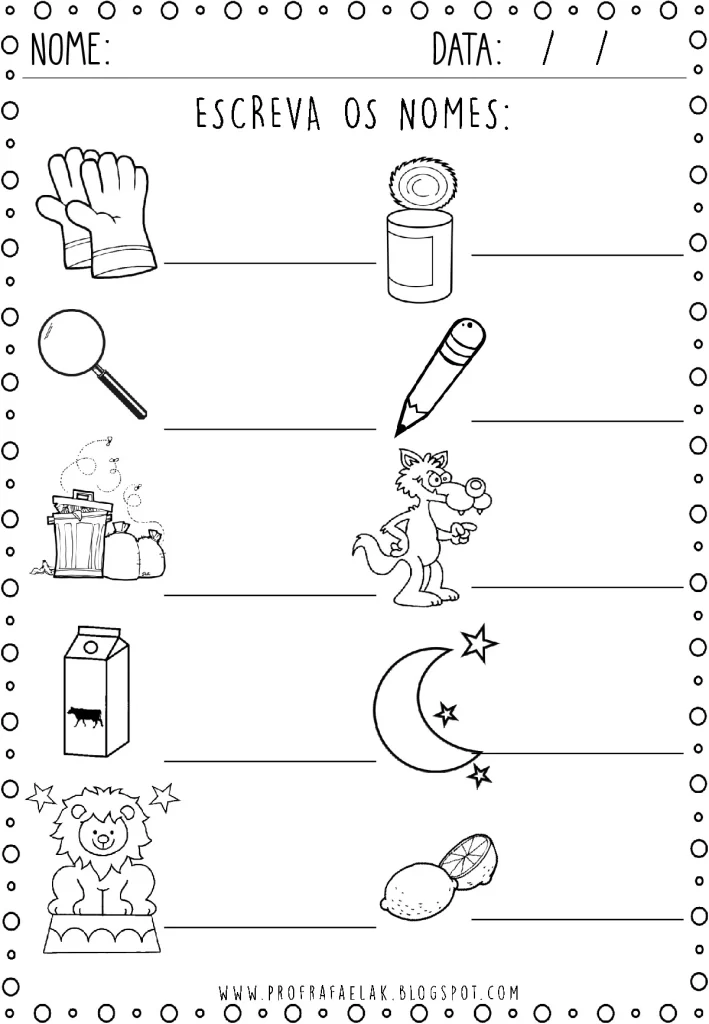 NOME: DATA: / /

ESCREVA OS NOMES:

WWW.PROFRAFAELAK.BLOGSPOT.COM