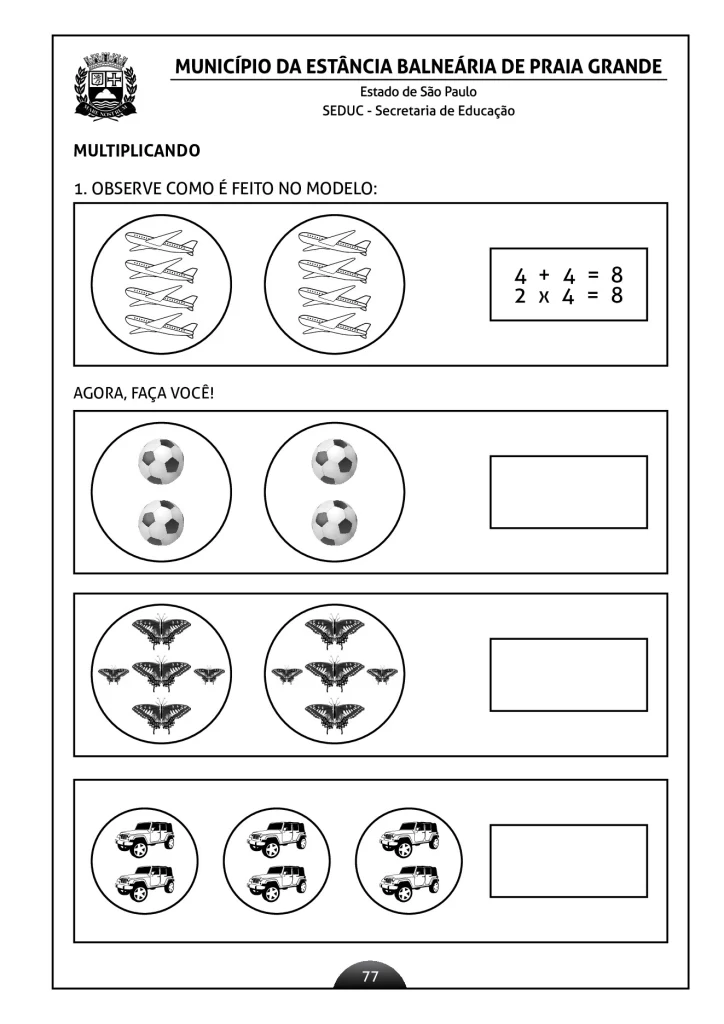 MUNICÍPIO DA ESTÂNCIA BALNEÁRIA DE PRAIA GRANDE
Estado de São Paulo
SEDUC - Secretaria de Educação

MULTIPLICANDO

1. OBSERVE COMO É FEITO NO MODELO:

$4 + 4 = 8$
$2 \times 4 = 8$

AGORA, FAÇA VOCÊ!

77