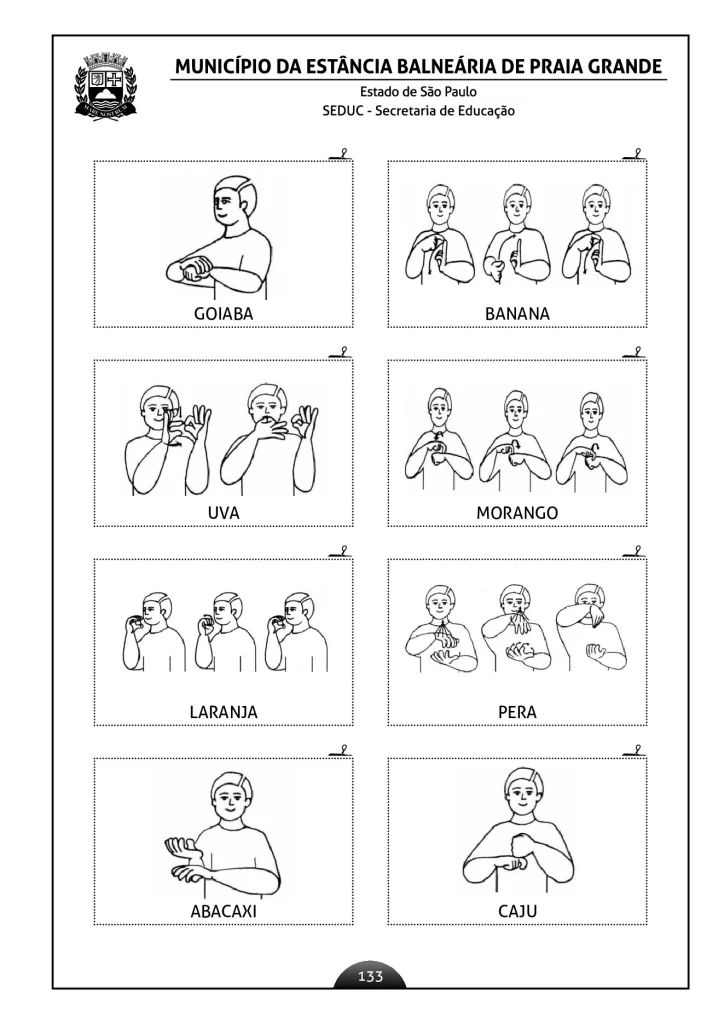 MUNICÍPIO DA ESTÂNCIA BALNEÁRIA DE PRAIA GRANDE
Estado de São Paulo
SEDUC - Secretaria de Educação

GOIABA

BANANA

UVA

MORANGO

LARANJA

PERA

ABACAXI

CAJU

133