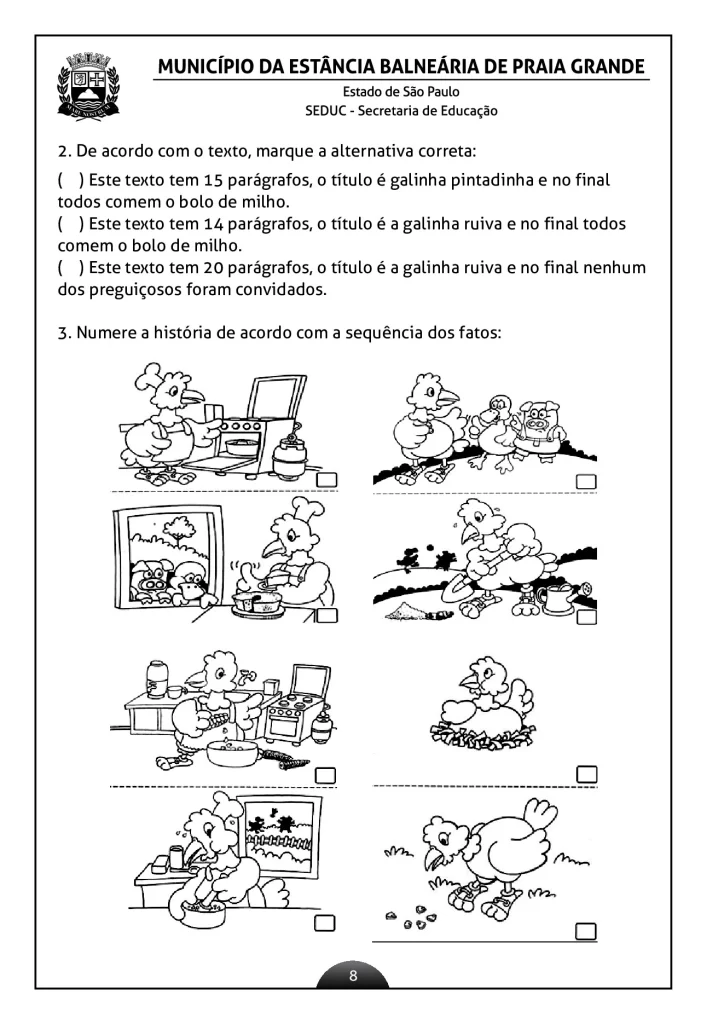 MUNICÍPIO DA ESTÂNCIA BALNEÁRIA DE PRAIA GRANDE
Estado de São Paulo
SEDUC - Secretaria de Educação

2. De acordo com o texto, marque a alternativa correta:

(   ) Este texto tem 15 parágrafos, o título é galinha pintadinha e no final todos comem o bolo de milho.
(   ) Este texto tem 14 parágrafos, o título é a galinha ruiva e no final todos comem o bolo de milho.
(   ) Este texto tem 20 parágrafos, o título é a galinha ruiva e no final nenhum dos preguiçosos foram convidados.

3. Numere a história de acordo com a sequência dos fatos:

8