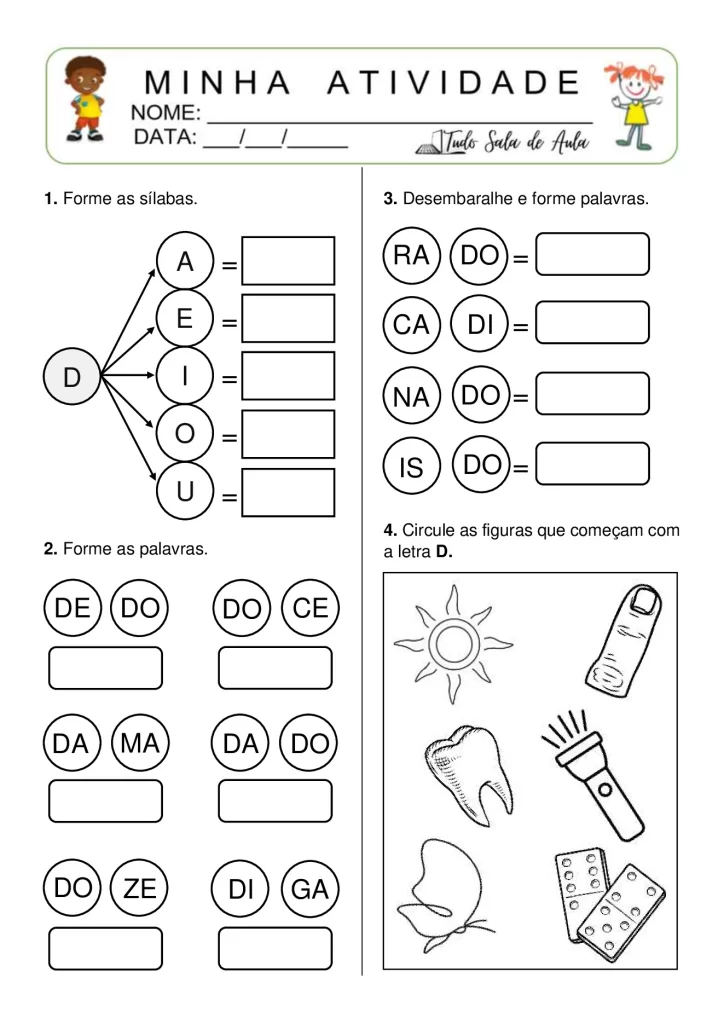 MINHA ATIVIDADE
NOME: ___________________________
DATA: ___/___/_____

Tudo Sala de Aula

1. Forme as sílabas.

D
A =
E =
I =
O =
U =

2. Forme as palavras.

DE DO
DO CE
DA MA
DA DO
DO ZE
DI GA

3. Desembaralhe e forme palavras.

RA DO =
CA DI =
NA DO =
IS DO =

4. Circule as figuras que começam com a letra D.