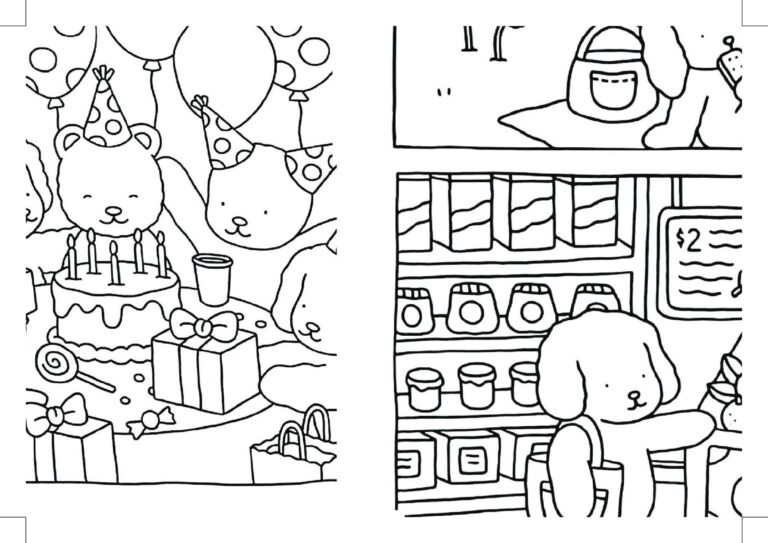 $2