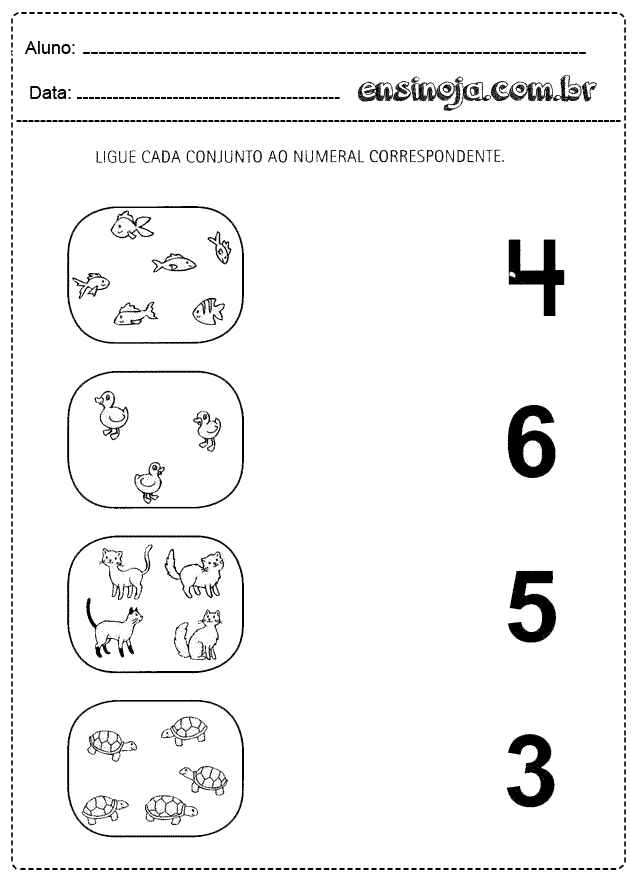 Aluno:

Data:                                        ensinoja.com.br

LIGUE CADA CONJUNTO AO NUMERAL CORRESPONDENTE.

4

6

5

3